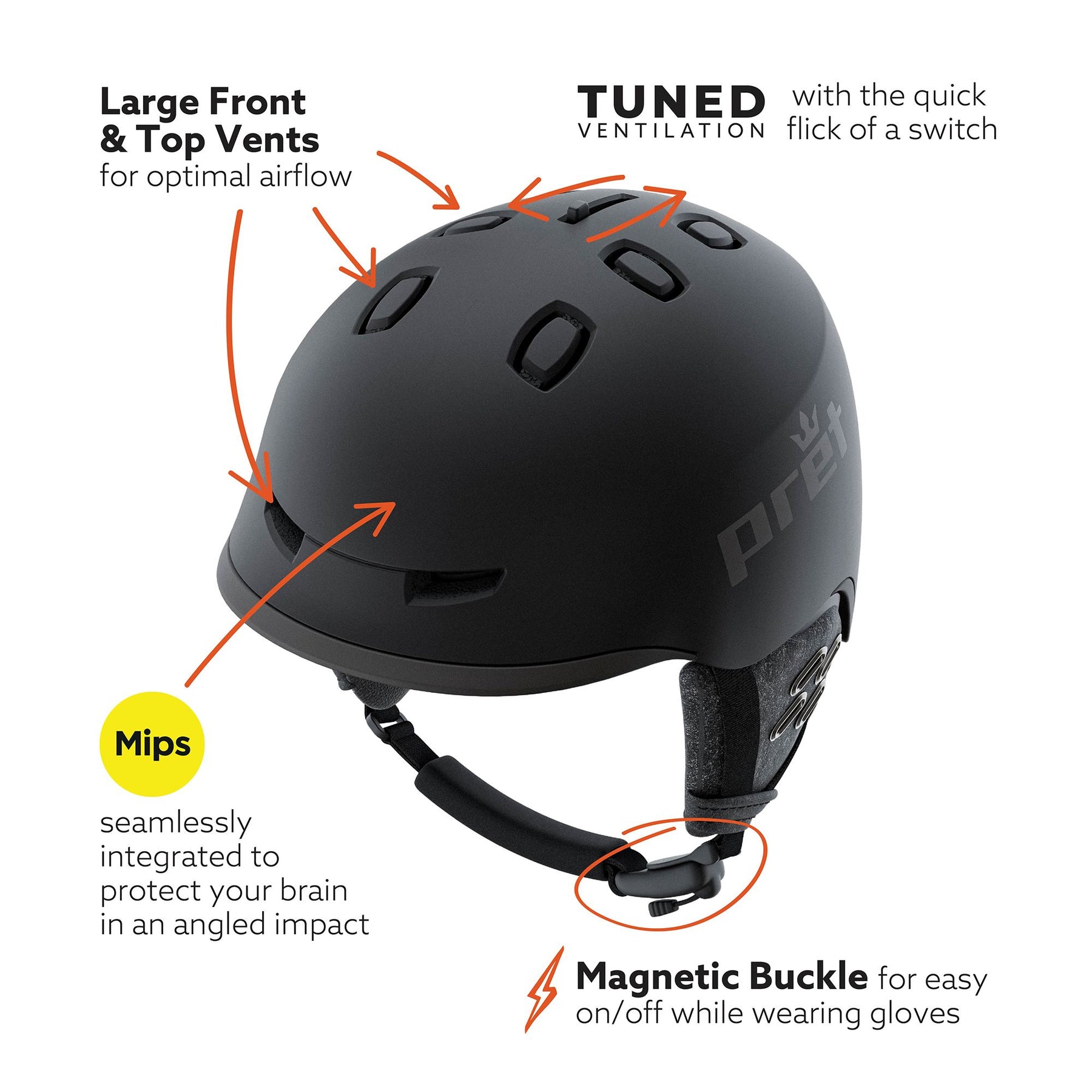 Large Front
& Top Vents
for optimal airflow

TUNED
VENTILATION

with the quick
flick of a switch

pret

Mips

seamlessly
integrated to
protect your brain
in an angled impact

Magnetic Buckle for easy
on/off while wearing gloves