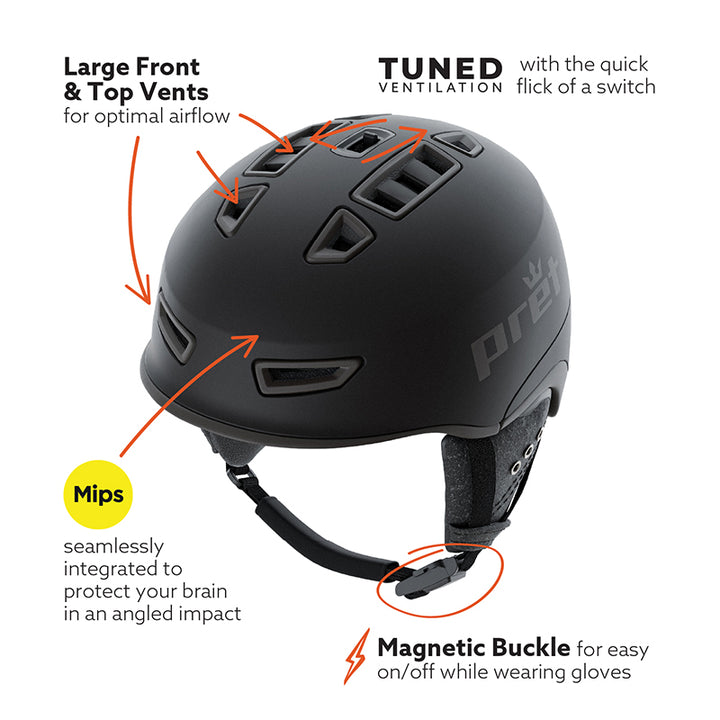 Large Front
& Top Vents
for optimal airflow

TUNED
VENTILATION
with the quick
flick of a switch

pret

Mips

seamlessly
integrated to
protect your brain
in an angled impact

Magnetic Buckle for easy
on/off while wearing gloves