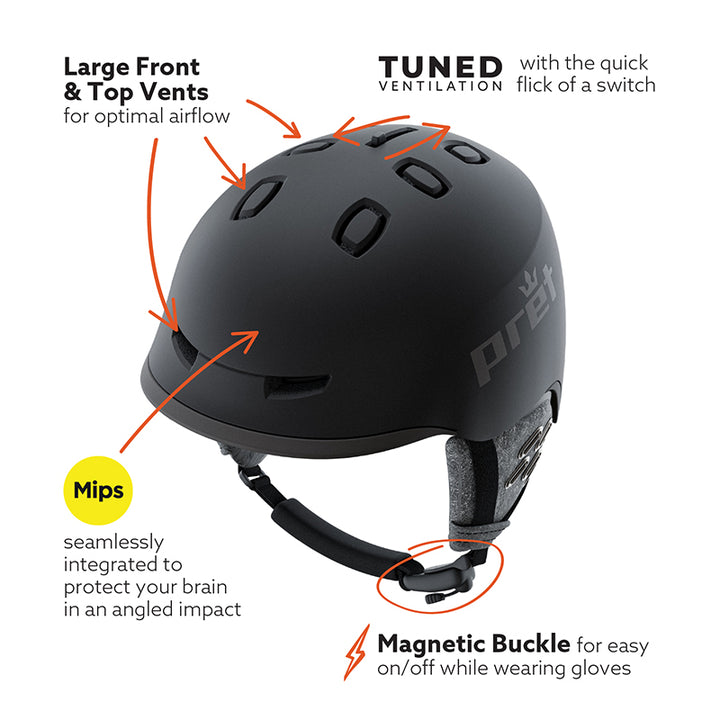 Large Front & Top Vents
for optimal airflow

TUNED
VENTILATION
with the quick flick of a switch

pret

Mips

seamlessly integrated to protect your brain in an angled impact

Magnetic Buckle for easy on/off while wearing gloves