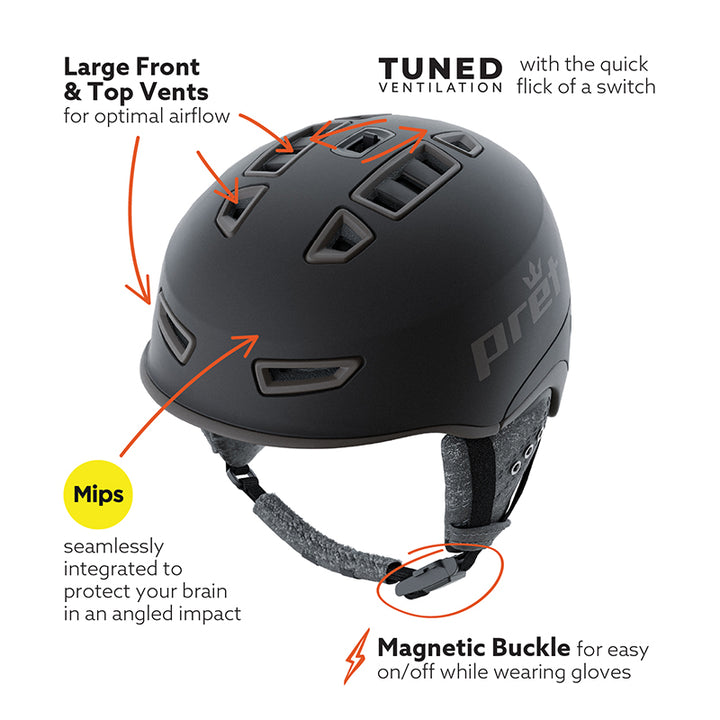 Large Front
& Top Vents
for optimal airflow

TUNED
VENTILATION
with the quick
flick of a switch

pret

Mips

seamlessly integrated to protect your brain in an angled impact

Magnetic Buckle for easy on/off while wearing gloves